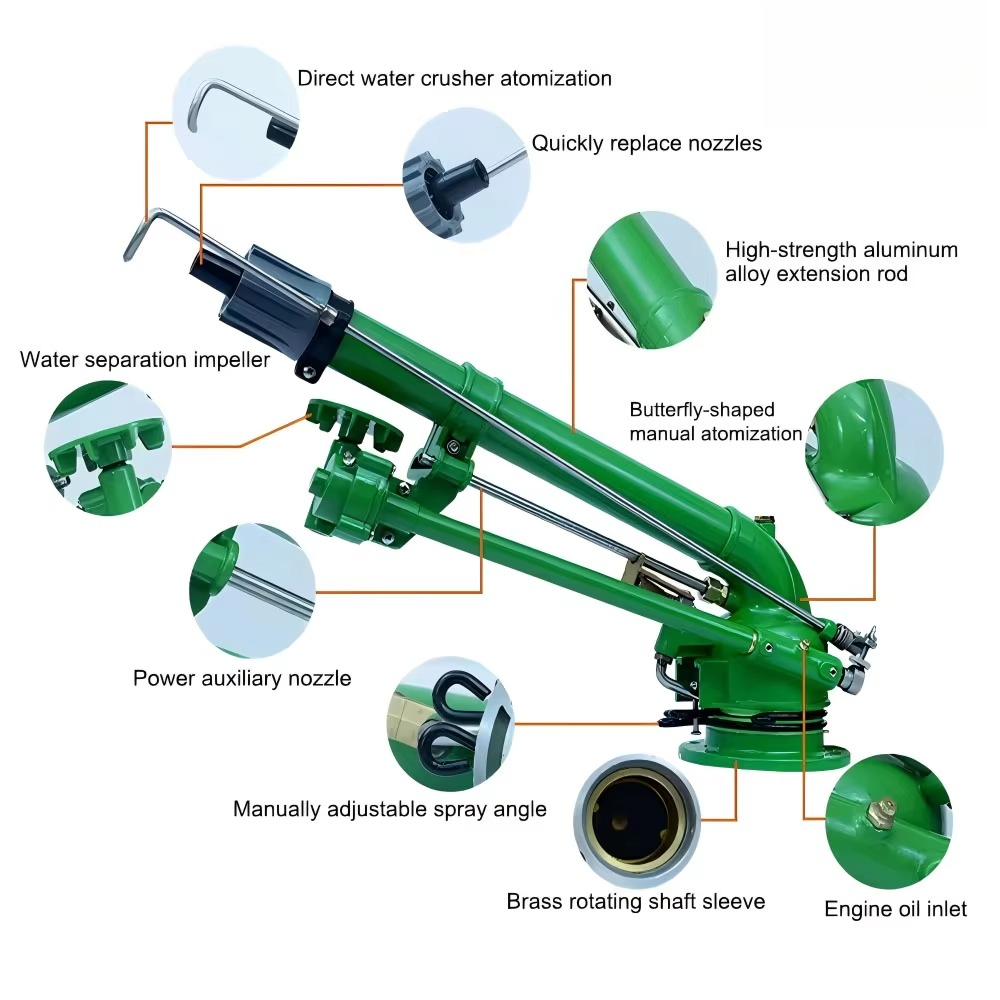 Direct water crusher atomization

Quickly replace nozzles

High-strength aluminum alloy extension rod

Water separation impeller

Butterfly-shaped manual atomization

Power auxiliary nozzle

Manually adjustable spray angle

Brass rotating shaft sleeve

Engine oil inlet